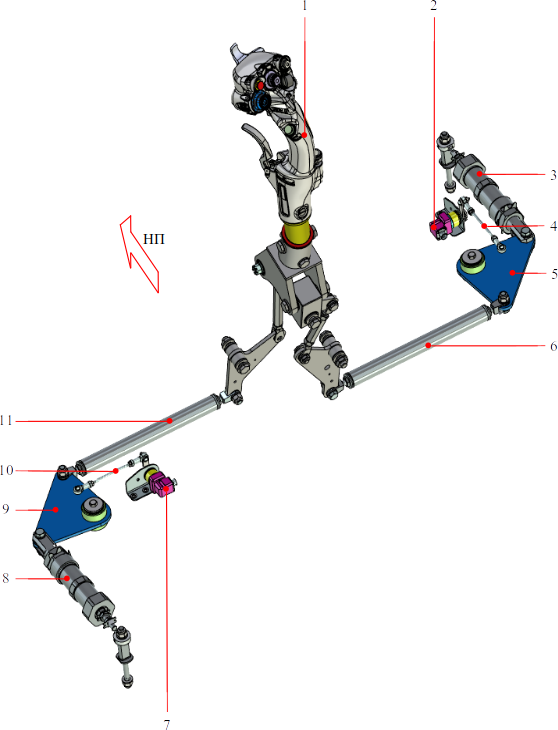 1
2
3
4
5
6
НП
11
10
9
8
7